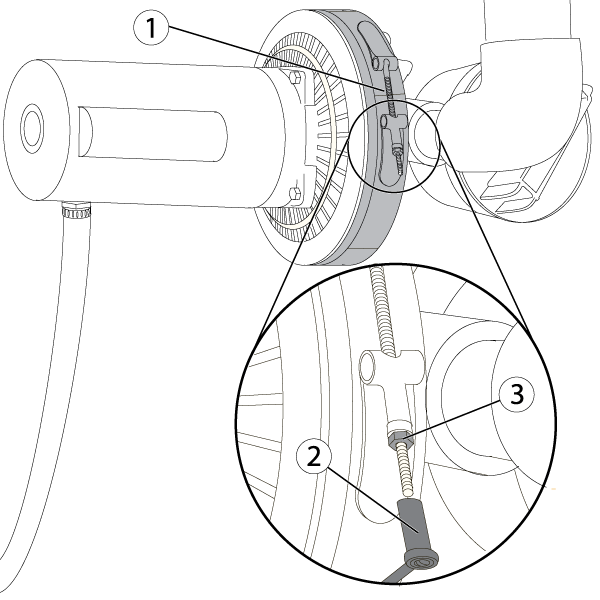 1
3
2