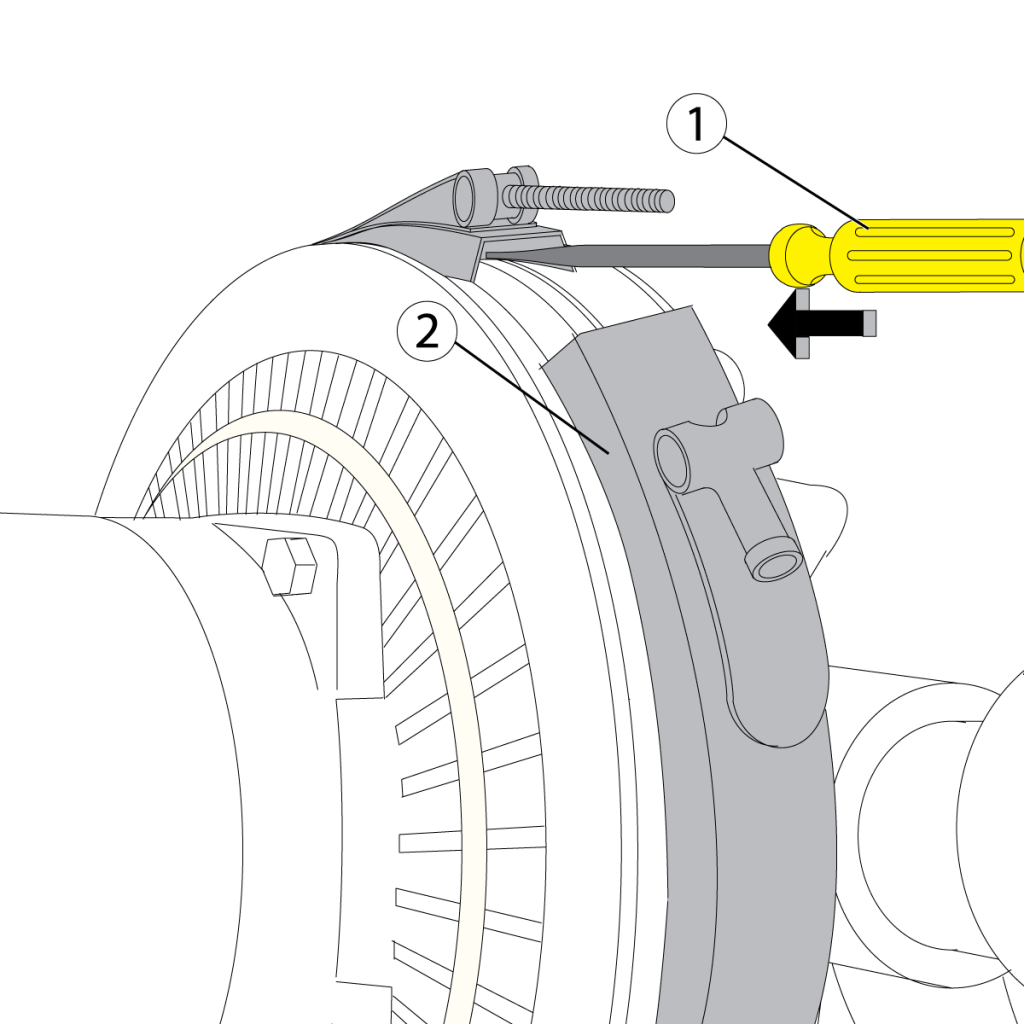 1

2