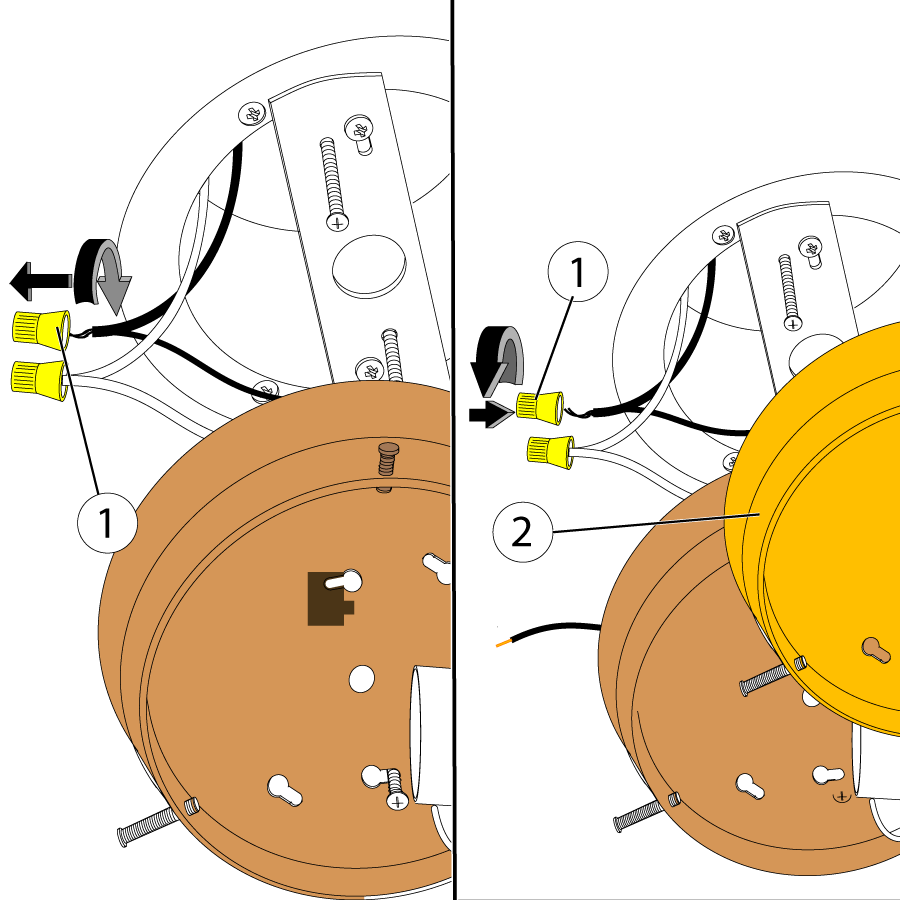 1

1

2