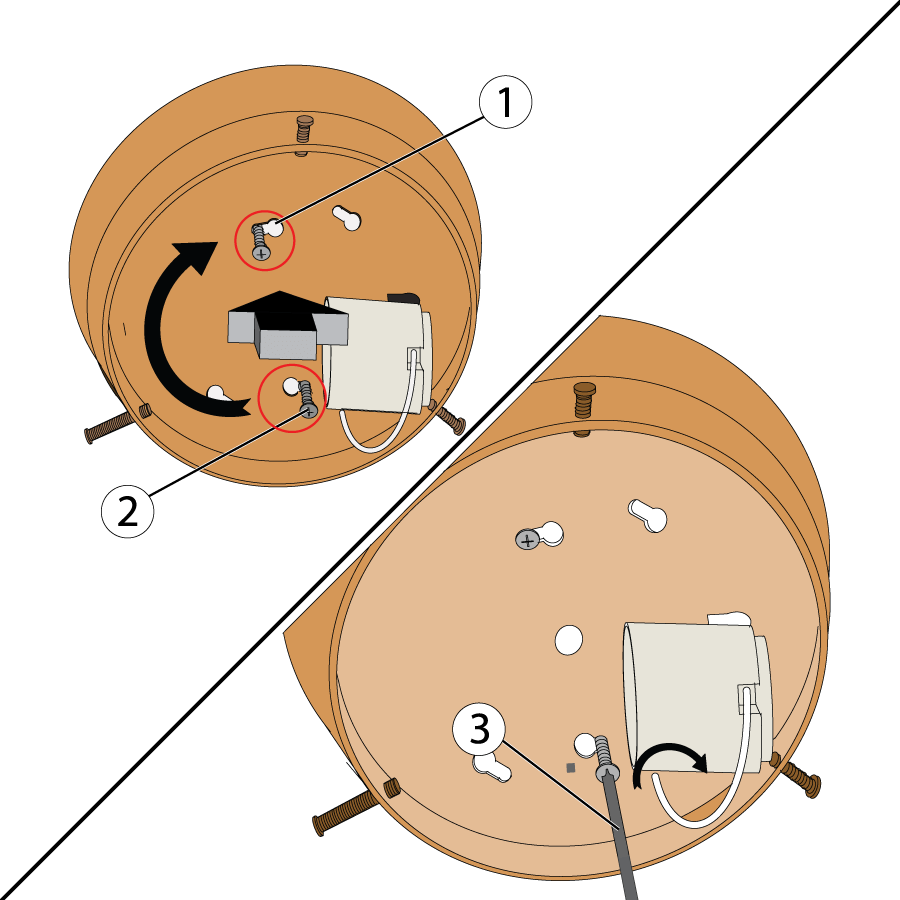 1
2
3